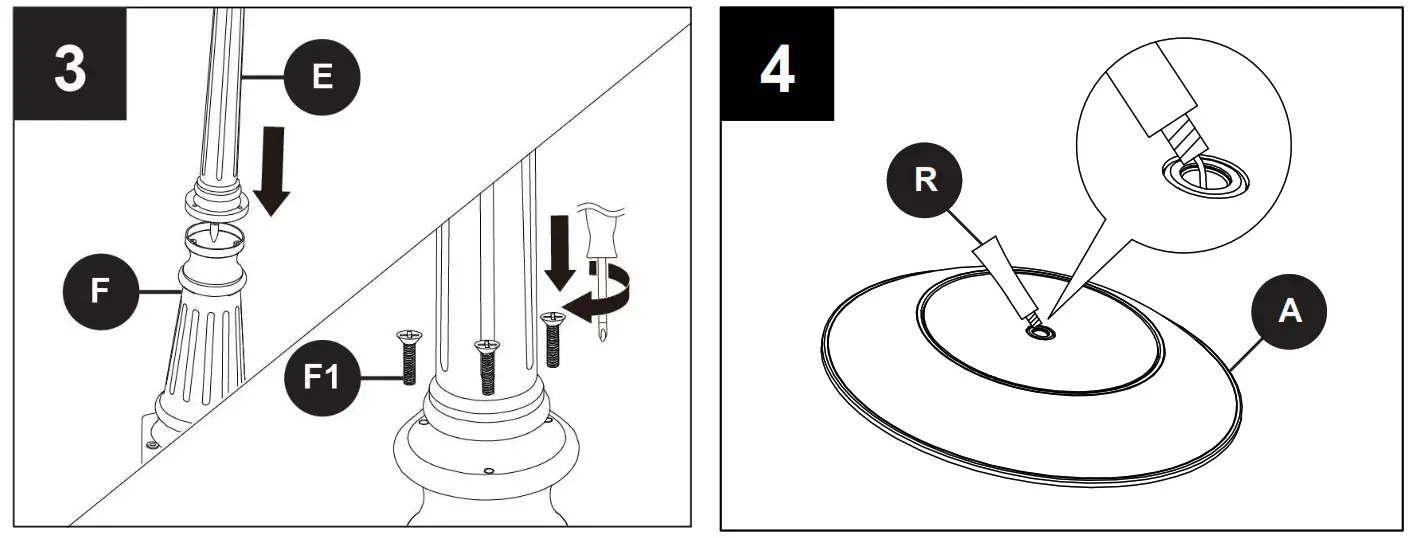 3

E

F

F1

4

R

A