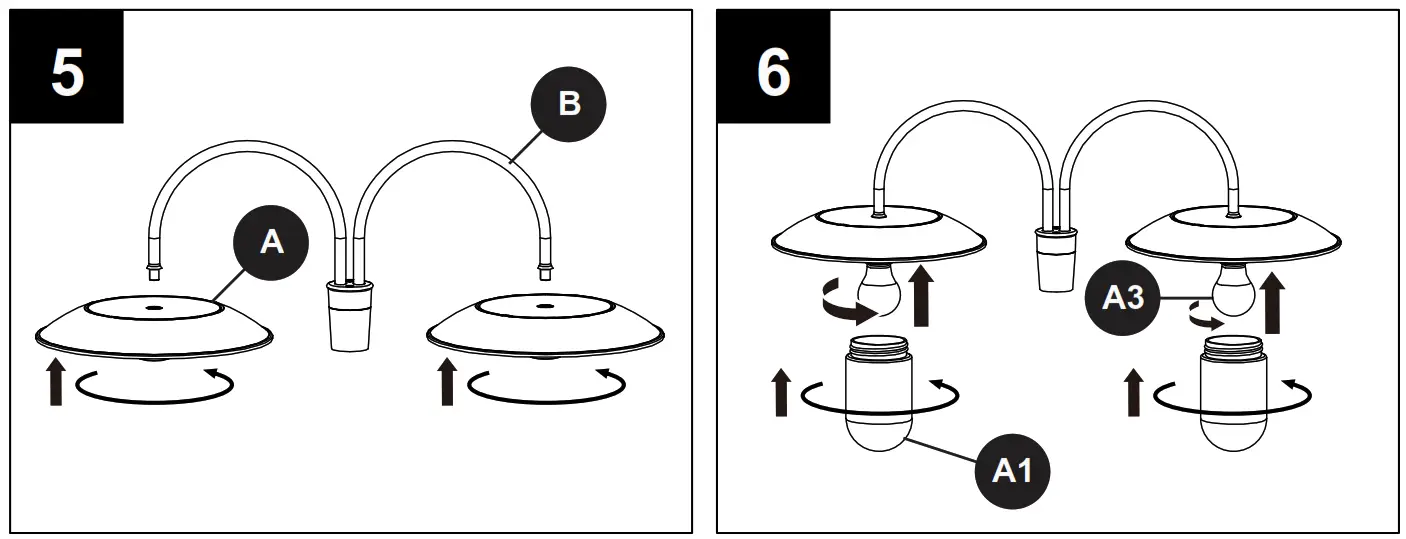 5

B

A

6

A3

A1