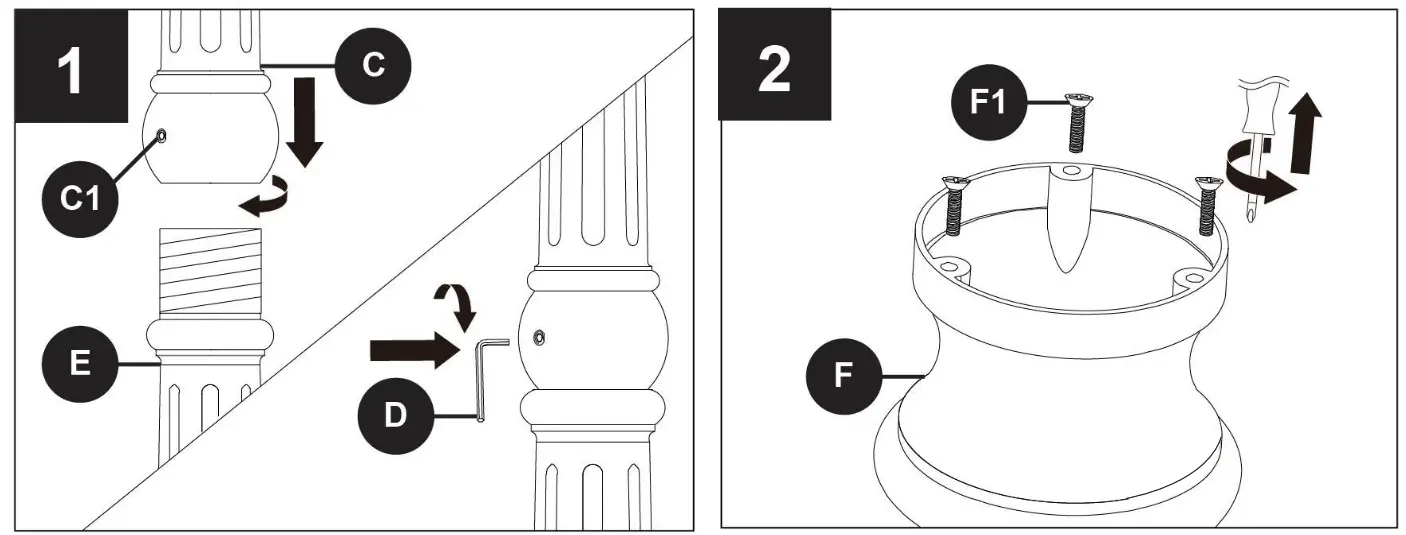 1
C
C1
E
D
2
F1
F