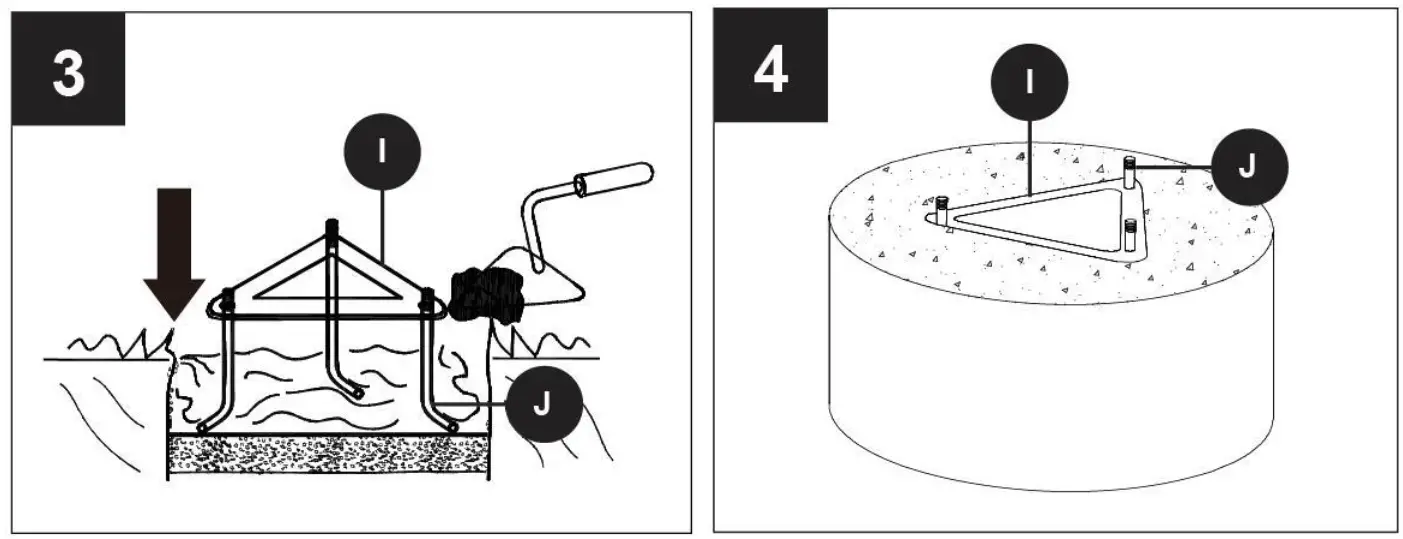 3

I

J

4

I

J