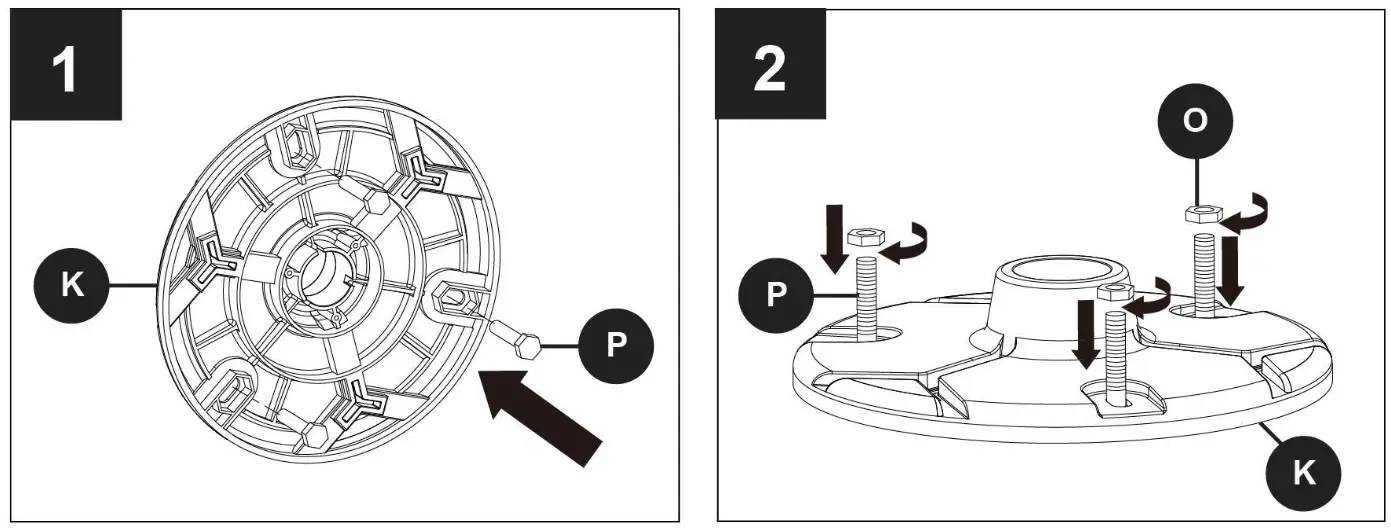 1

K

P

2

O

P

K