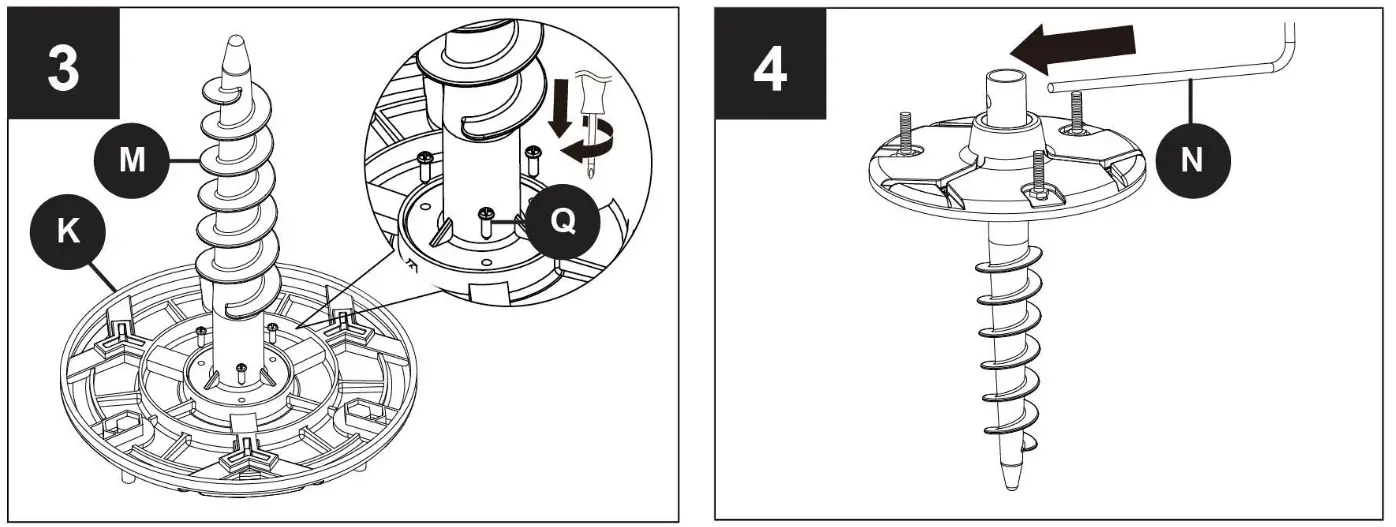 3

M

K

Q

4

N