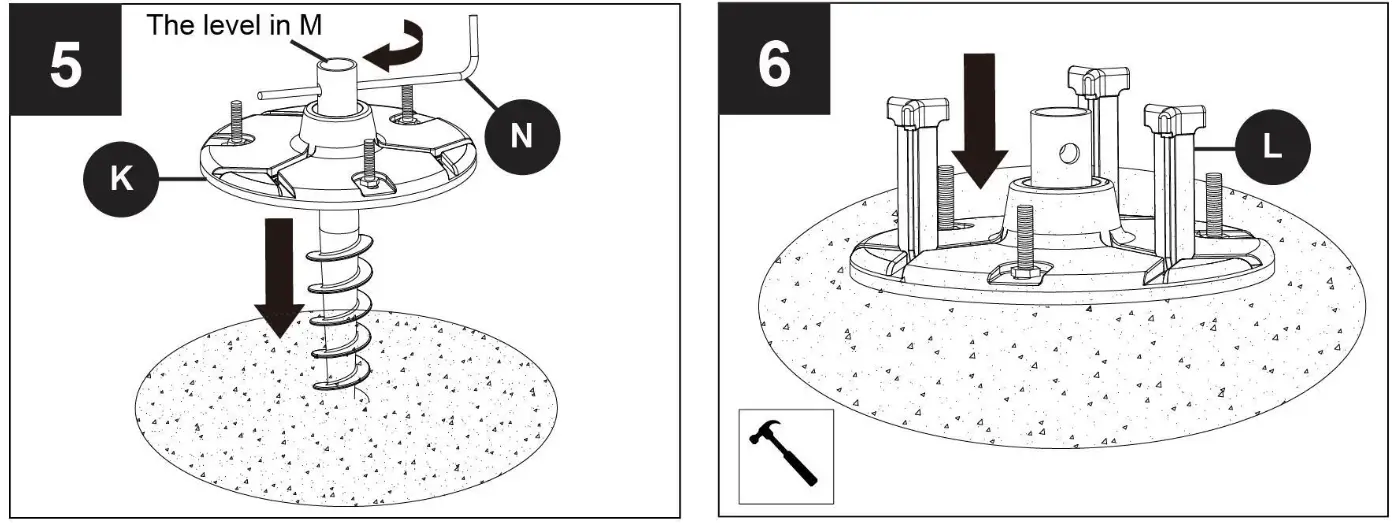 5

The level in M

N

K

6

L