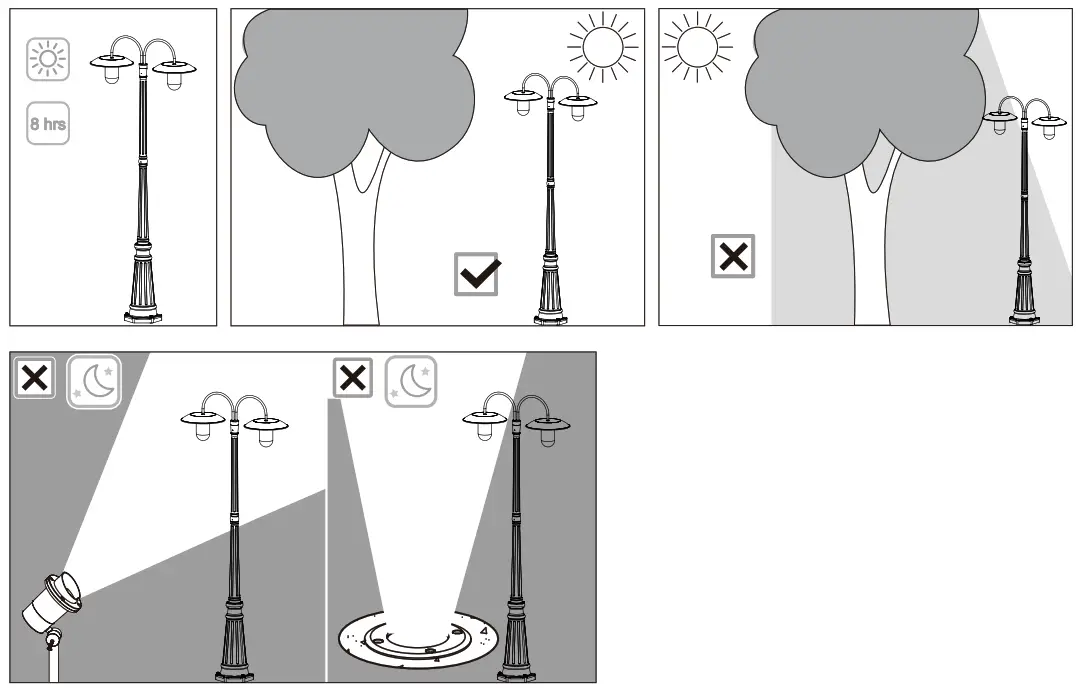 8 hrs