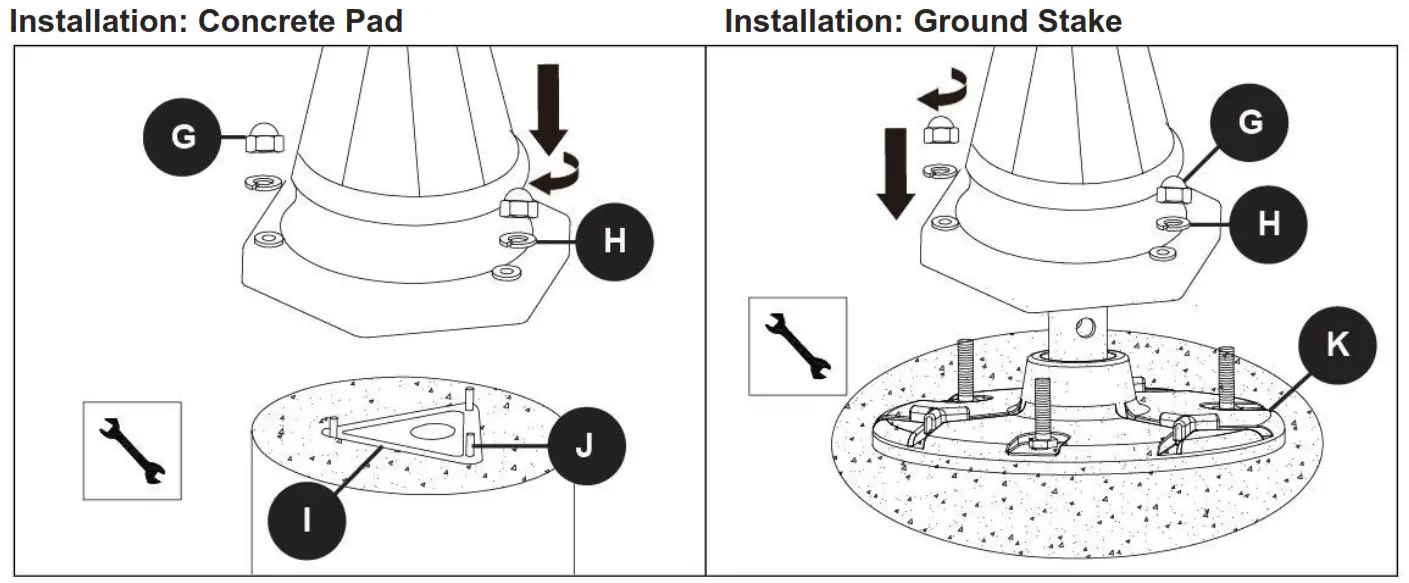 Installation: Concrete Pad

G

H

J

I

Installation: Ground Stake

G

H

K