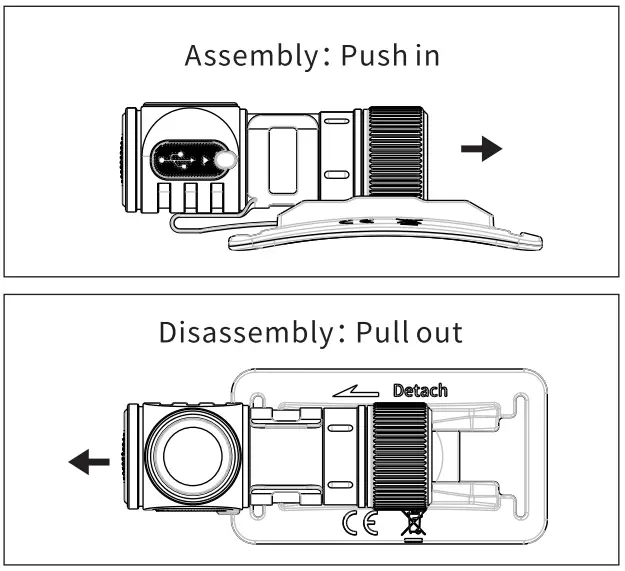 Assembly: Push in

Disassembly: Pull out

Detach

CE