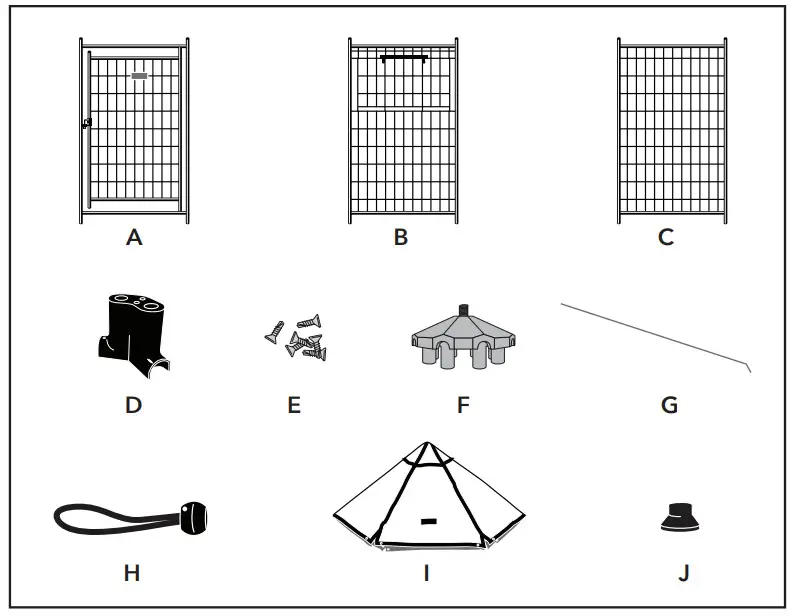 A

B

C

D

E

F

G

H

I

J