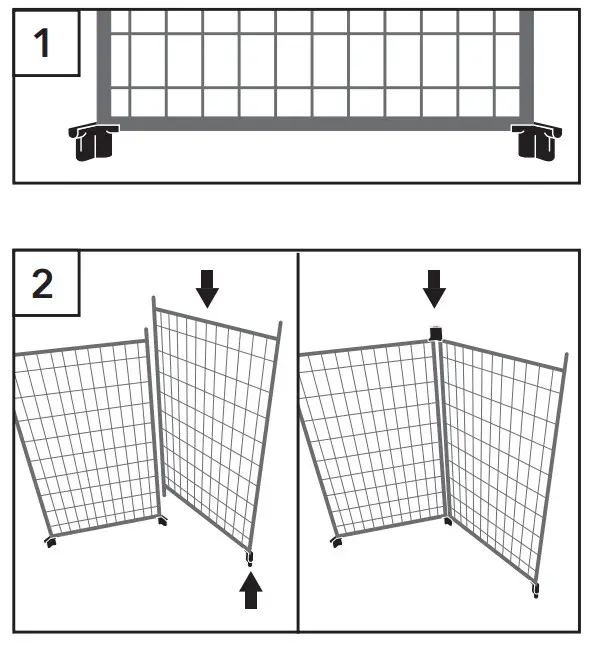 1

2