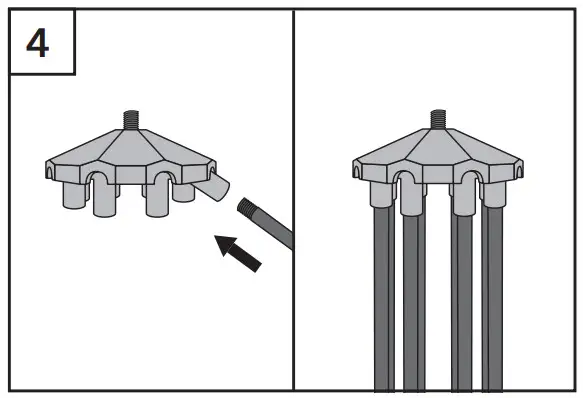 4