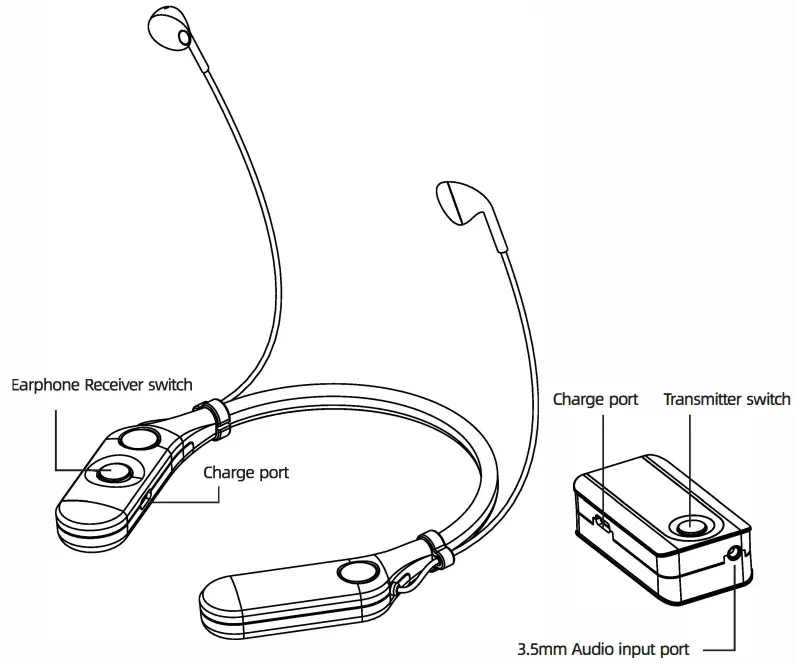 Earphone Receiver switch

Charge port

Charge port

Transmitter switch

3.5mm Audio input port