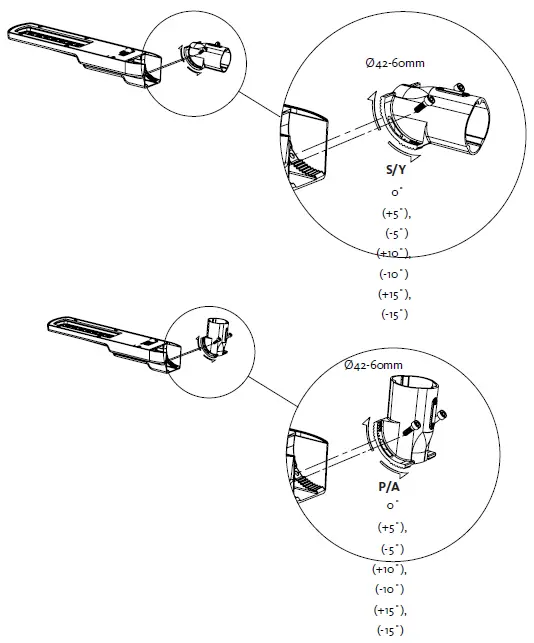 Ø42-60mm

S/Y

0°

(+5°),

(-5°)

(+10°),

(-10°)

(+15°),

(-15°)

Ø42-60mm

P/A

0°

(+5°),

(-5°)

(+10°),

(-10°)

(+15°),

(-15°)