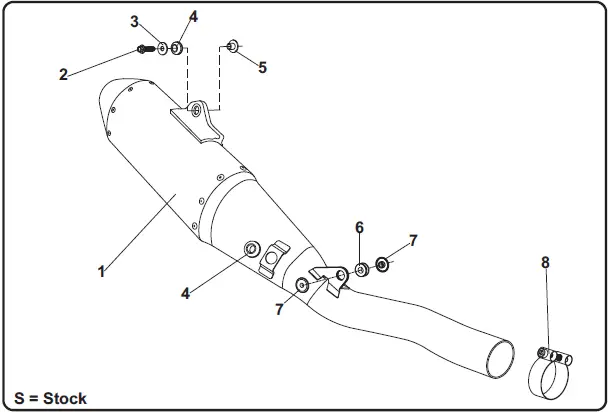 3
4
2
5
1
6
7
4
7
8
S = Stock