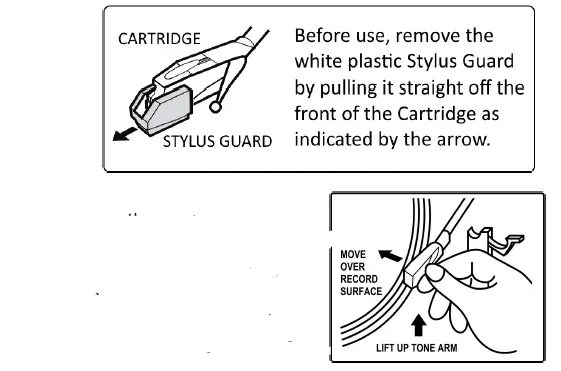 CARTRIDGE

STYLUS GUARD

Before use, remove the white plastic Stylus Guard by pulling it straight off the front of the Cartridge as indicated by the arrow.

MOVE OVER RECORD SURFACE

LIFT UP TONE ARM