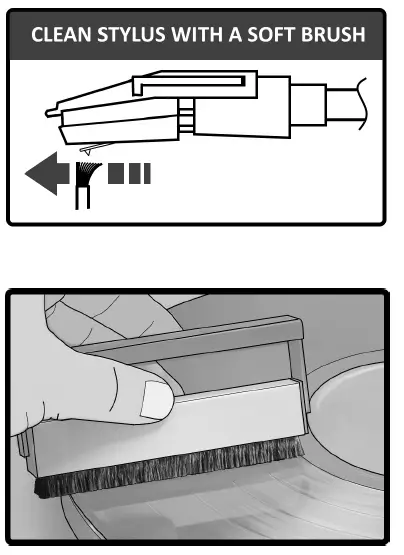 CLEAN STYLUS WITH A SOFT BRUSH