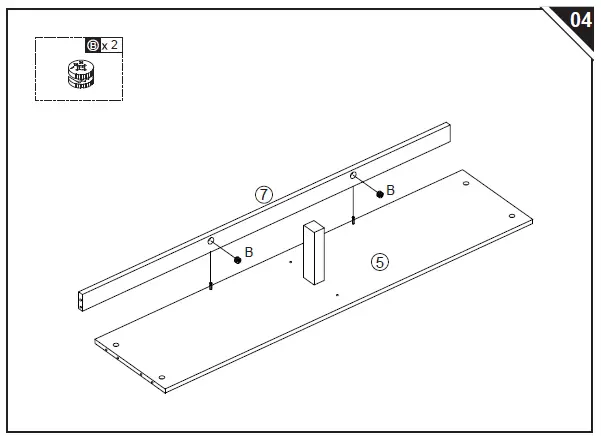 04

Ⓑ x 2

⑦

B

B

⑤