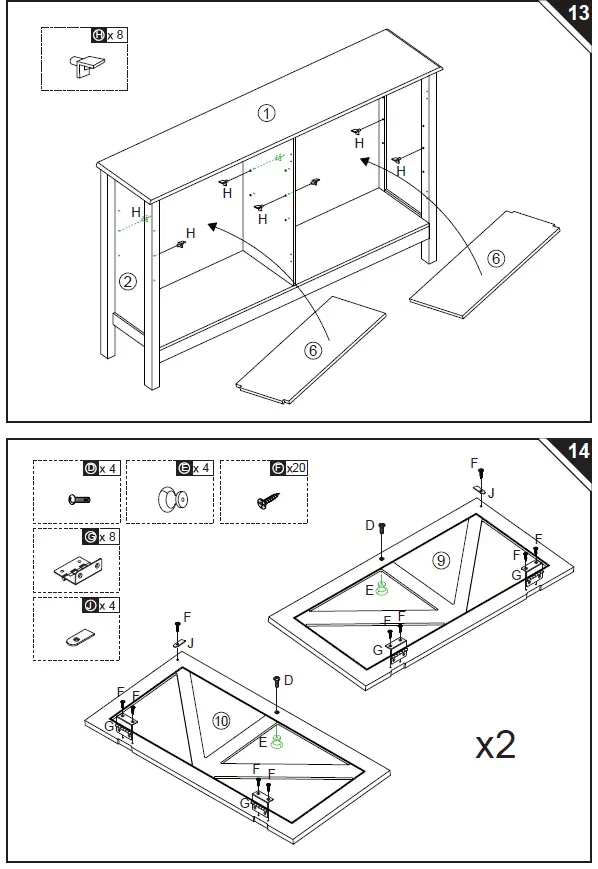 13

H x 8

1

H
H
H
H
H
H

2

6

6

14

D x 4

E x 4

F x20

G x 8

J x 4

F
J
D
9
F
F
G
E
F
F
G

F
J
D
F
F
G
10
E
F
F
G

x2