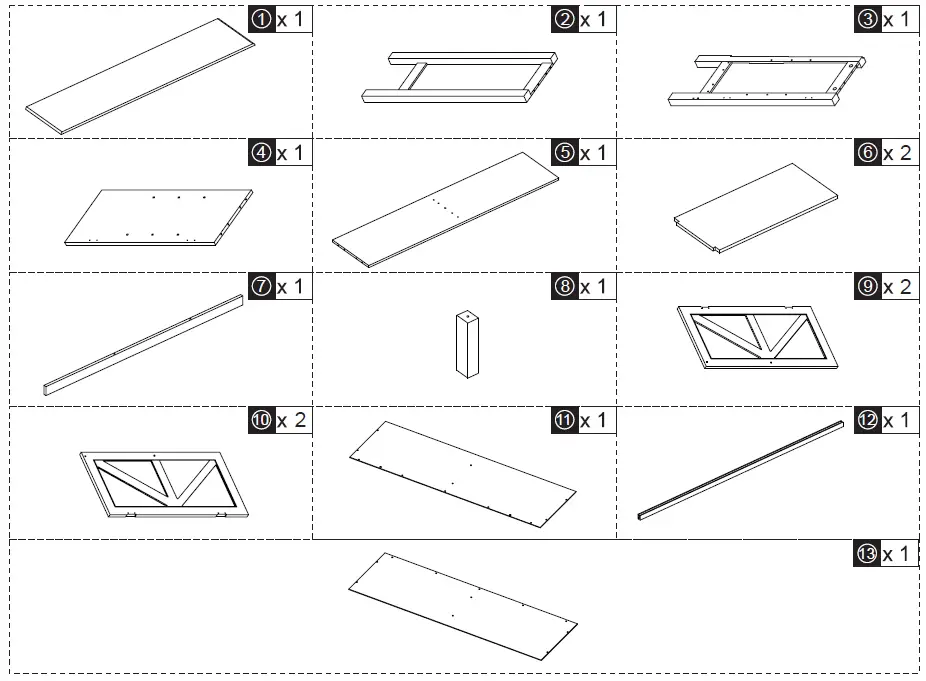 ① x 1
② x 1
③ x 1
④ x 1
⑤ x 1
⑥ x 2
⑦ x 1
⑧ x 1
⑨ x 2
⑩ x 2
⑪ x 1
⑫ x 1
⑬ x 1