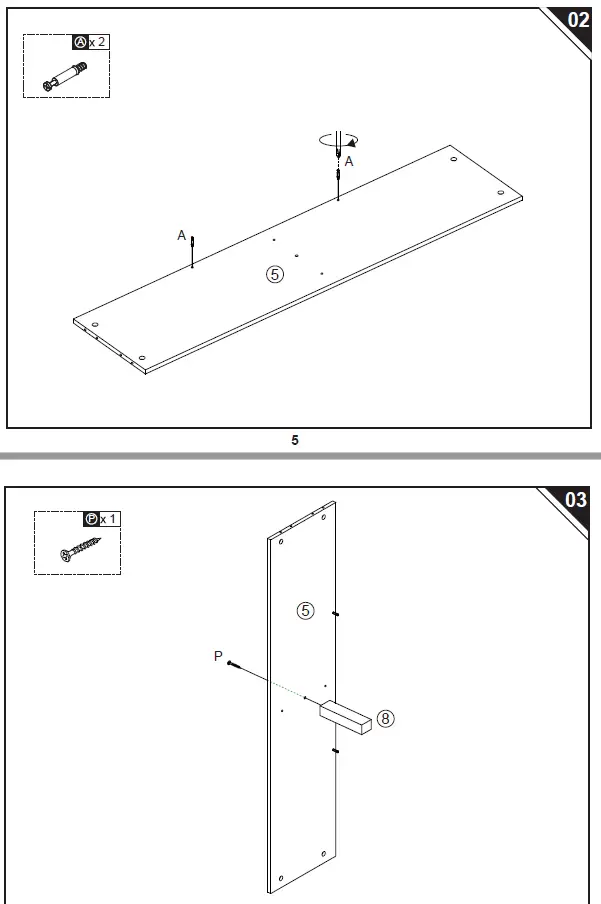 02

Ⓐ x 2

A

A

⑤

5

03

Ⓟ x 1

⑤

P

⑧