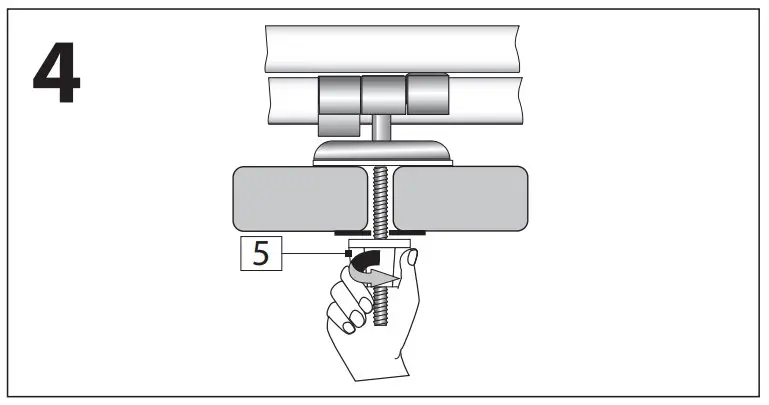 4

5