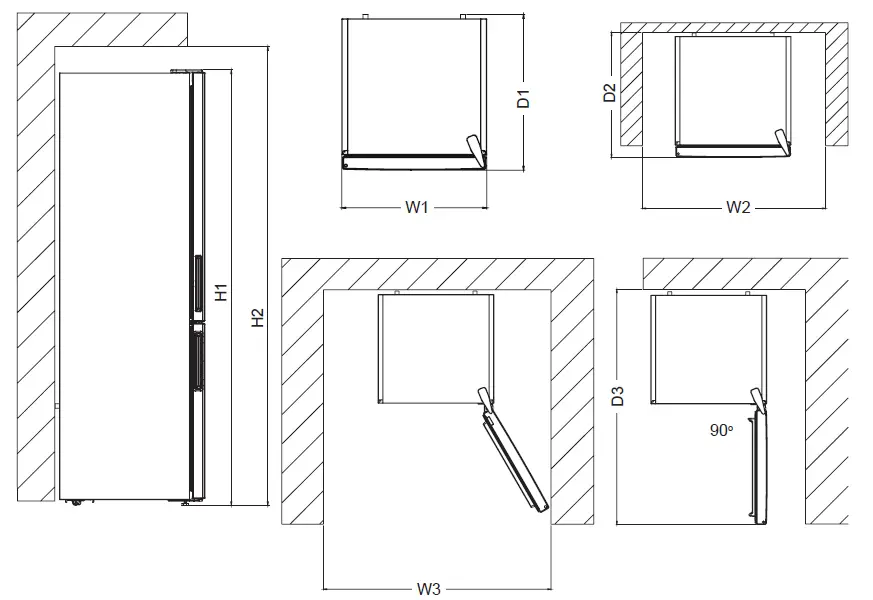 H1
H2
D1
W1
D2
W2
W3
D3
90°