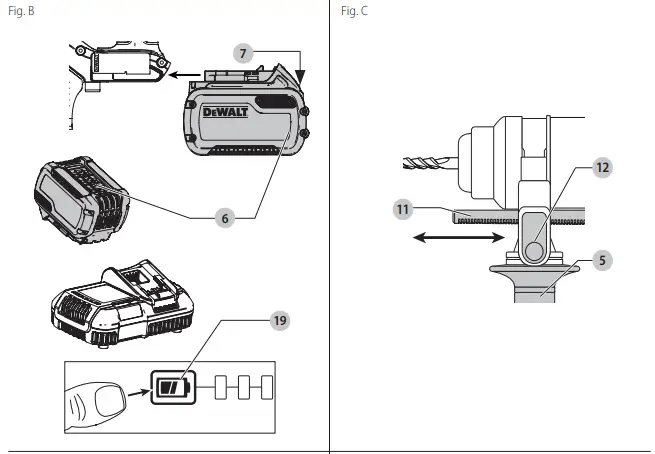 Fig. B

7

DEWALT

6

19

Fig. C

12

11

5