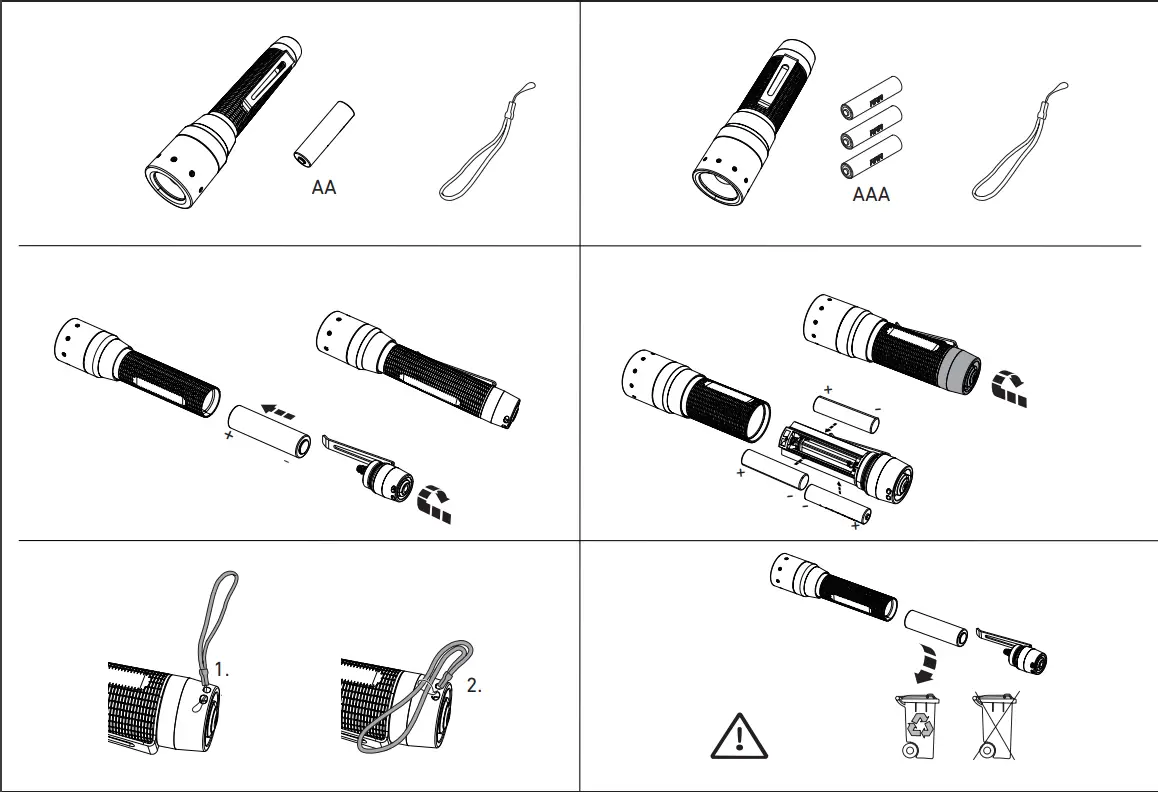 AA

AAA

+
-

+
-
+
-
-
+

1.

2.