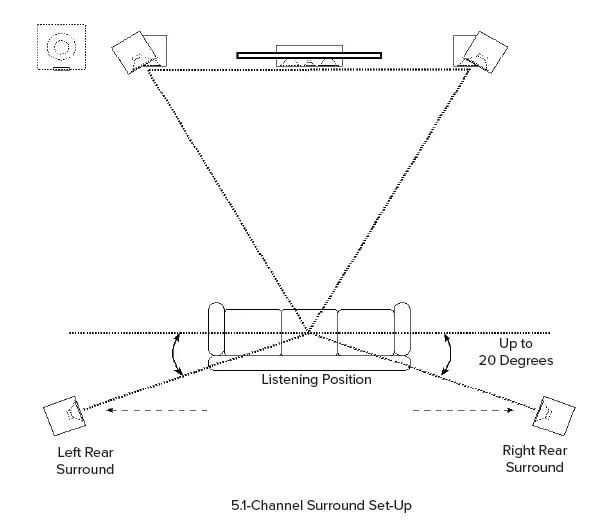 Up to
20 Degrees

Listening Position

Left Rear
Surround

Right Rear
Surround

5.1-Channel Surround Set-Up