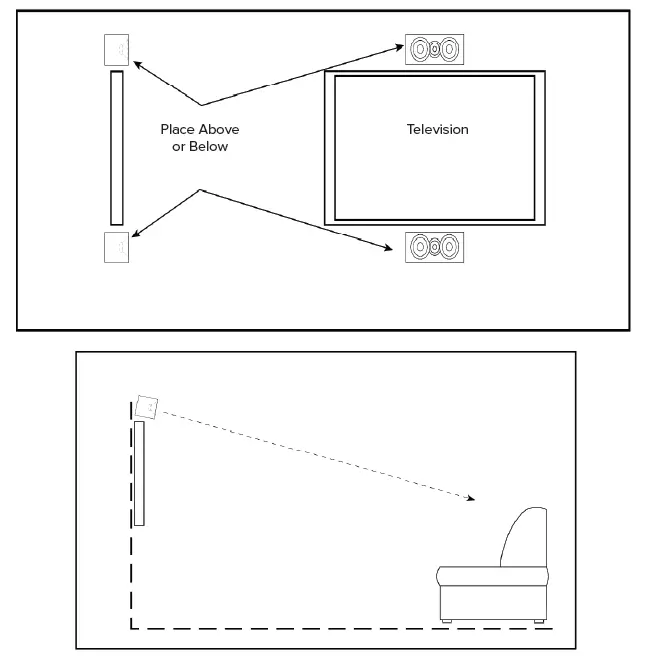 Place Above or Below

Television