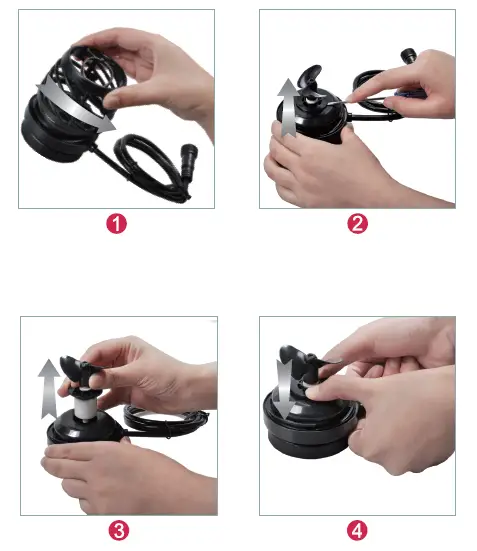 1

2

3

4