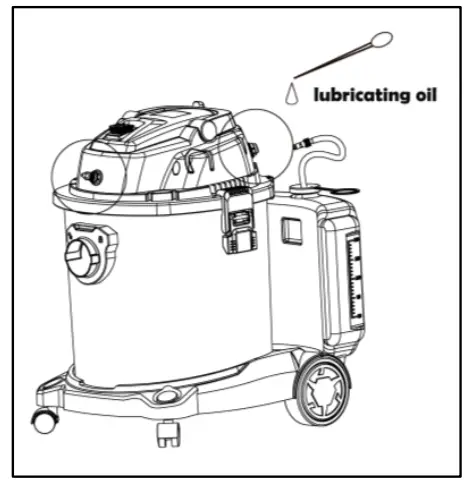 lubricating oil