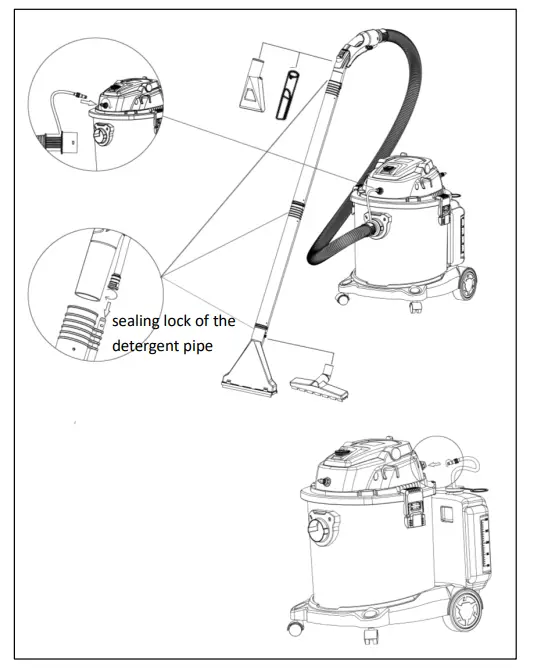 sealing lock of the detergent pipe