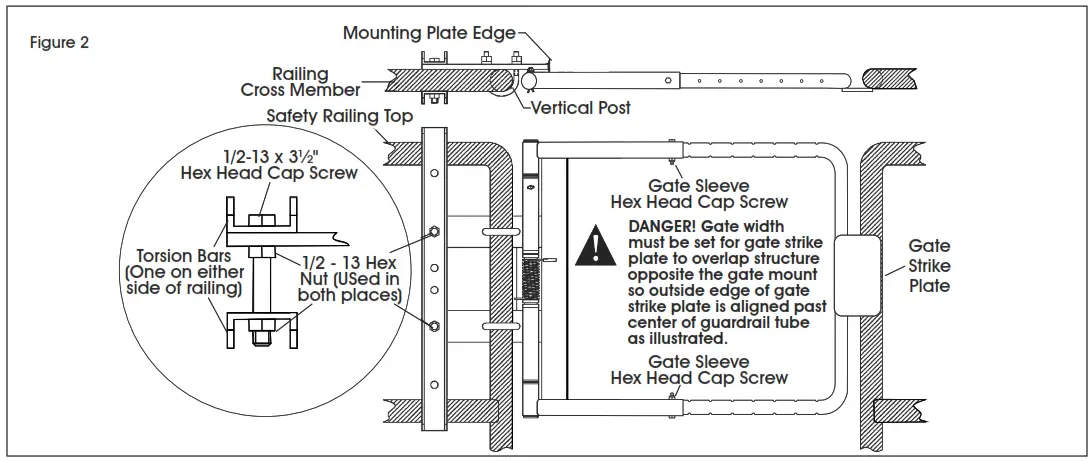 Figure 2

Mounting Plate Edge

Railing Cross Member

Vertical Post

Safety Railing Top

1/2-13 x 3½" Hex Head Cap Screw

Torsion Bars (One on either side of railing)

1/2 - 13 Hex Nut (USed in both places)

Gate Sleeve Hex Head Cap Screw

DANGER! Gate width must be set for gate strike plate to overlap structure opposite the gate mount so outside edge of gate strike plate is aligned past center of guardrail tube as illustrated.

Gate Sleeve Hex Head Cap Screw

Gate Strike Plate