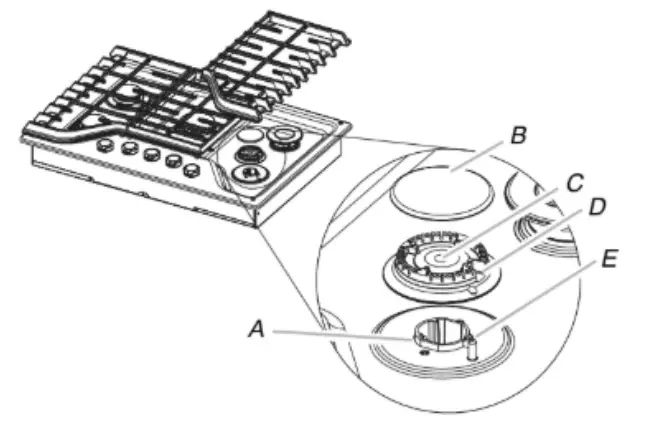 B
C
D
E
A