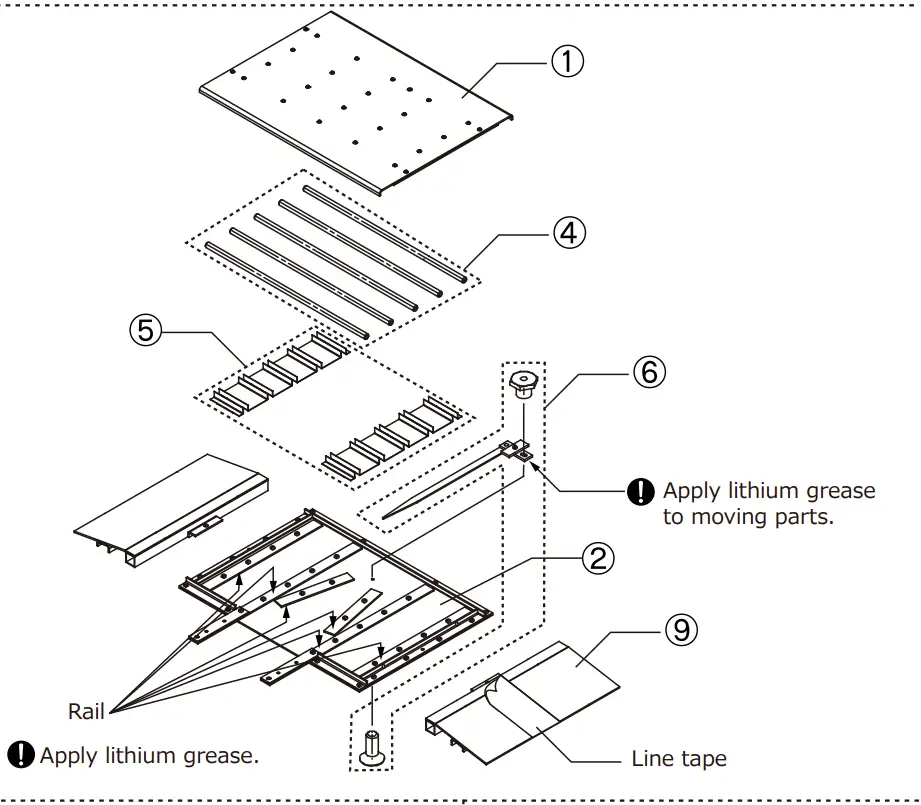 ①
④
⑤
⑥
Apply lithium grease to moving parts.
②
⑨
Rail
Apply lithium grease.
Line tape