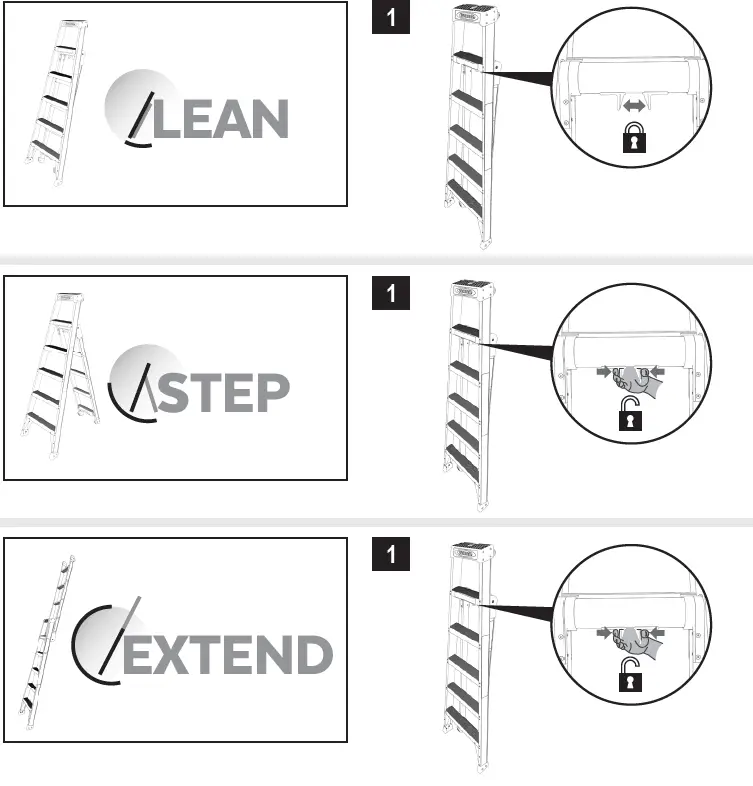 LEAN

1

STEP

1

EXTEND

1