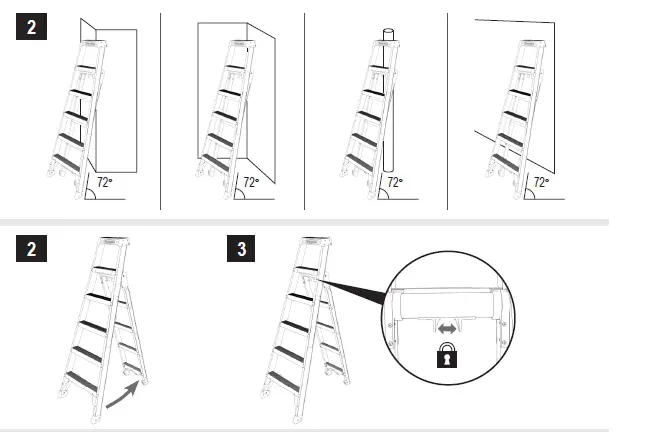 2

72°

72°

72°

72°

2

3