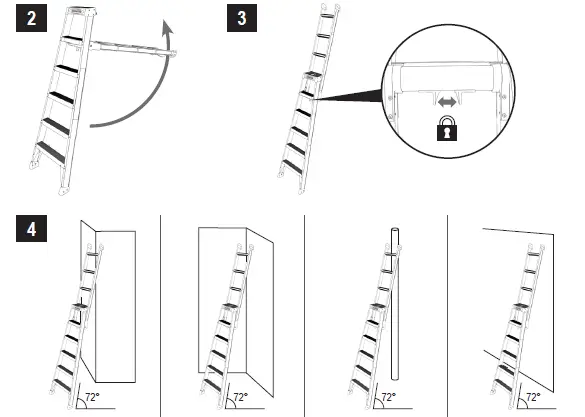 2

3

4

72°

72°

72°

72°