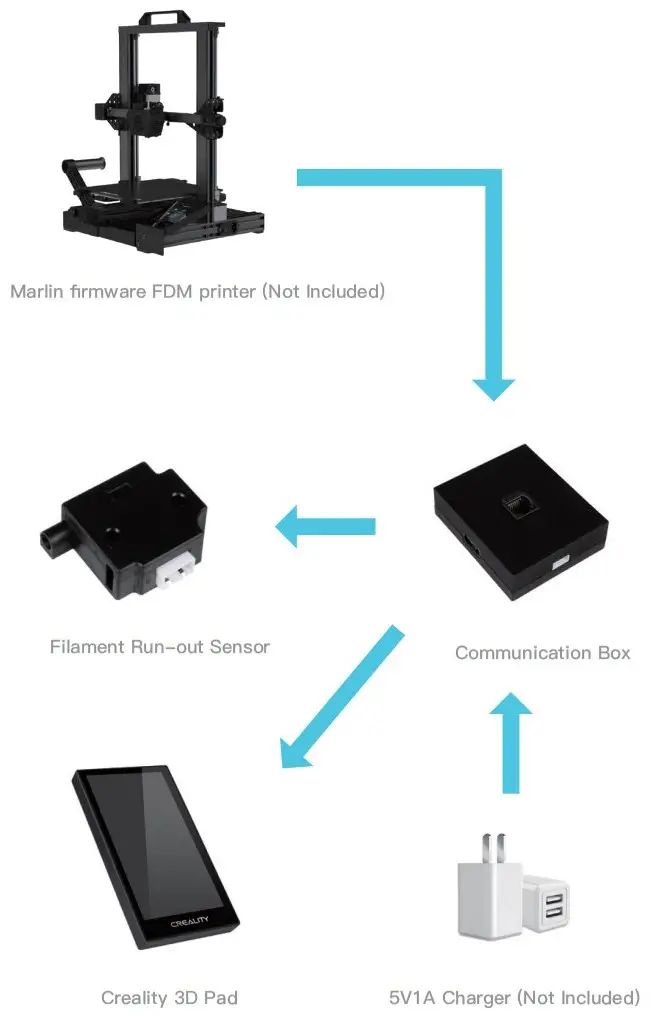 Marlin firmware FDM printer (Not Included)

Filament Run-out Sensor

Communication Box

CREALITY

Creality 3D Pad

5V1A Charger (Not Included)