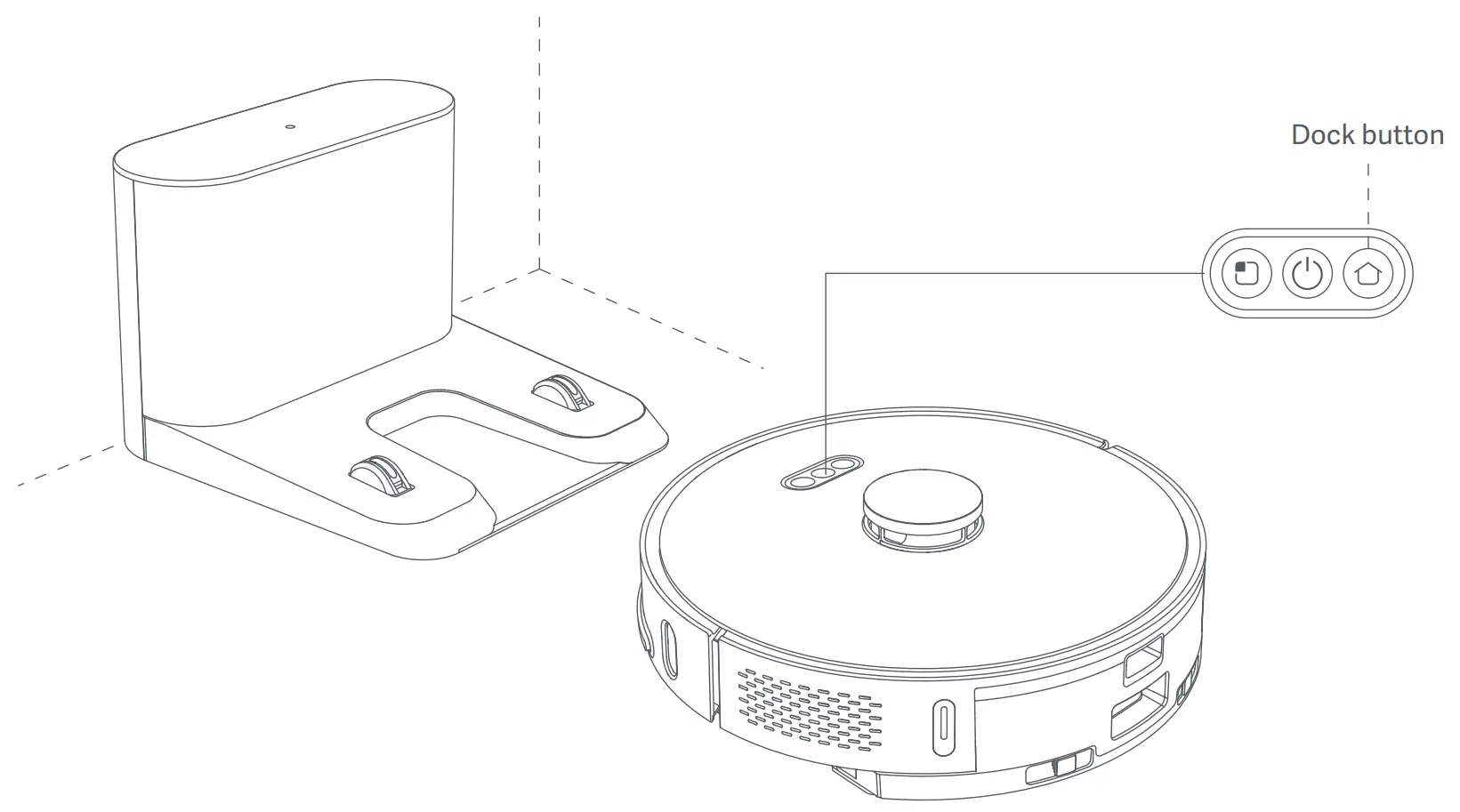 Dock button