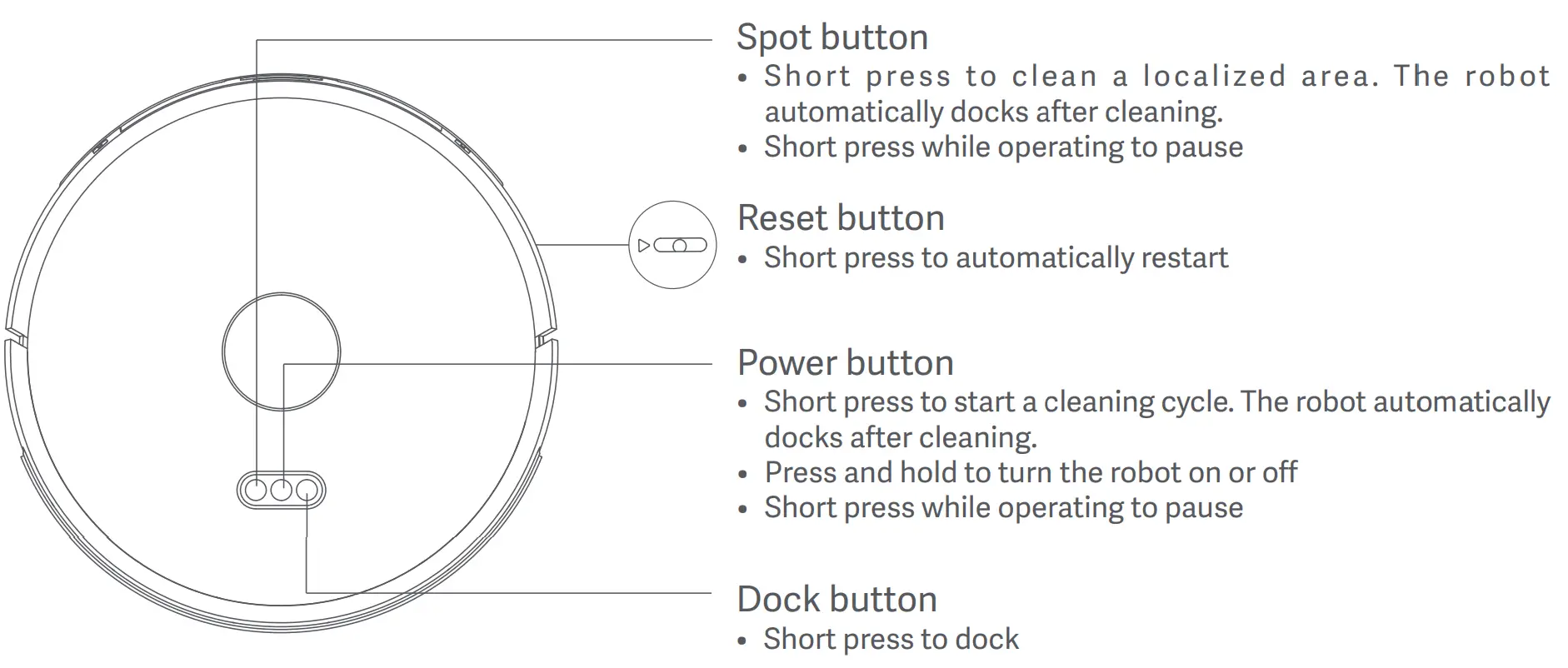 Spot button

• Short press to clean a localized area. The robot automatically docks after cleaning.
• Short press while operating to pause

Reset button

• Short press to automatically restart

Power button

• Short press to start a cleaning cycle. The robot automatically docks after cleaning.
• Press and hold to turn the robot on or off
• Short press while operating to pause

Dock button

• Short press to dock