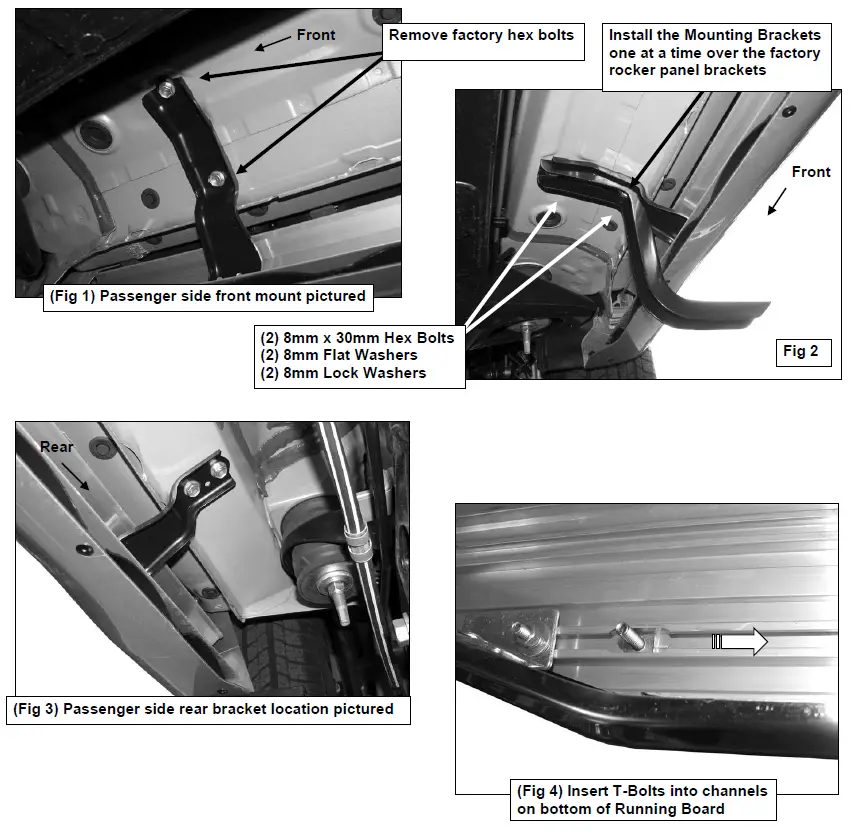 Front

Remove factory hex bolts

Install the Mounting Brackets one at a time over the factory rocker panel brackets

Front

(Fig 1) Passenger side front mount pictured

(2) 8mm x 30mm Hex Bolts
(2) 8mm Flat Washers
(2) 8mm Lock Washers

Fig 2

Rear

(Fig 3) Passenger side rear bracket location pictured

(Fig 4) Insert T-Bolts into channels on bottom of Running Board