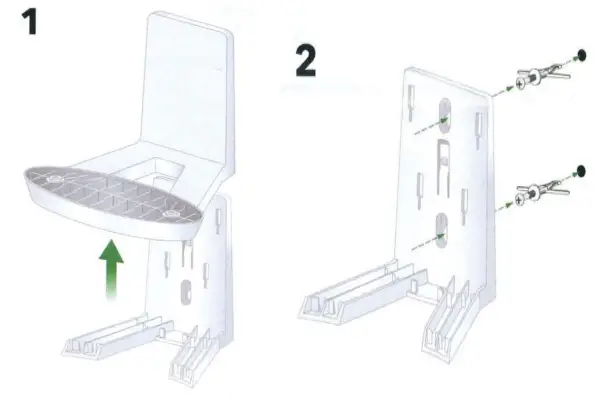 1

2