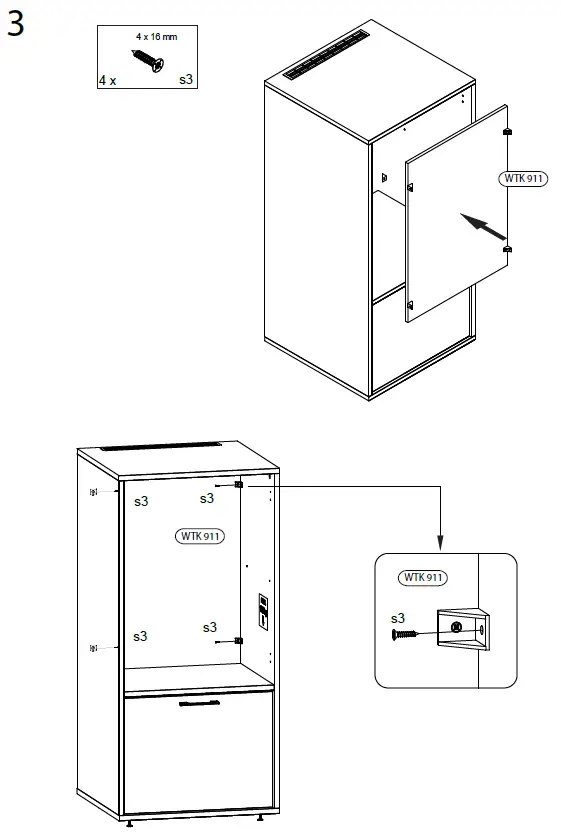 3

4 x 16 mm
4 x s3

WTK 911

s3
s3
WTK 911
s3
s3

WTK 911
s3