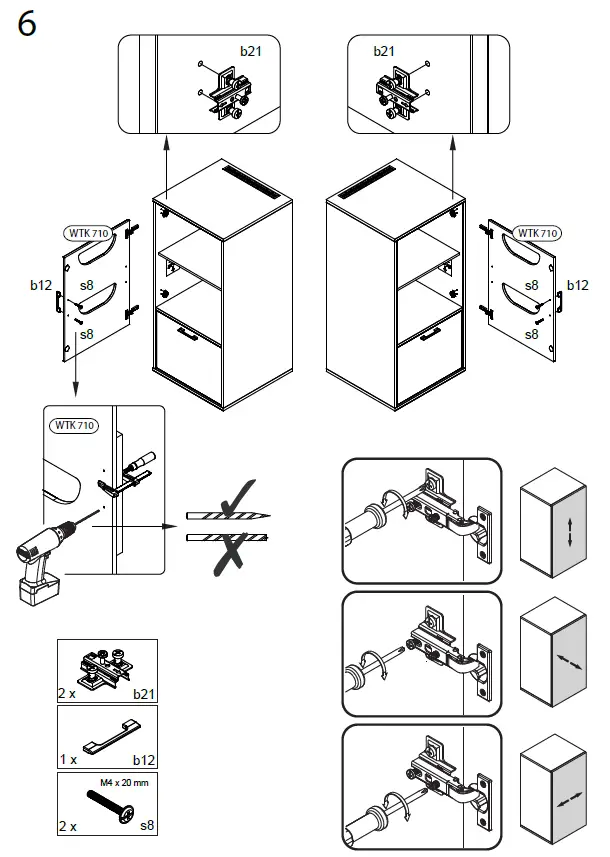 6

b21

b21

WTK 710

b12

s8

s8

WTK 710

s8

b12

s8

WTK 710

2 x b21

1 x b12

M4 x 20 mm

2 x s8