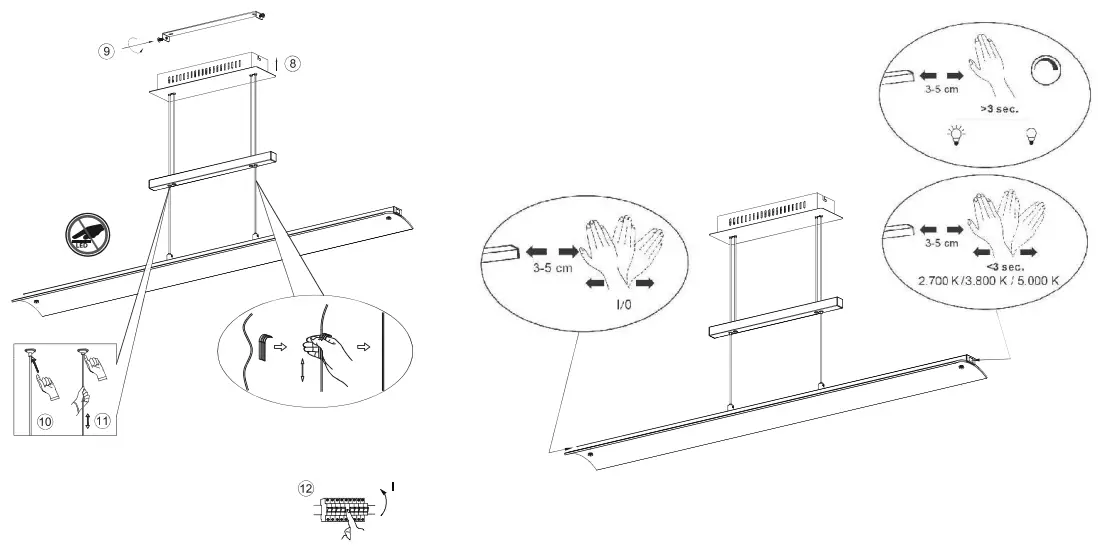 9
8
LED
10
11
12
I
3-5 cm
I/0
3-5 cm
>3 sec.
3-5 cm
<3 sec.
2.700 K / 3.800 K / 5.000 K