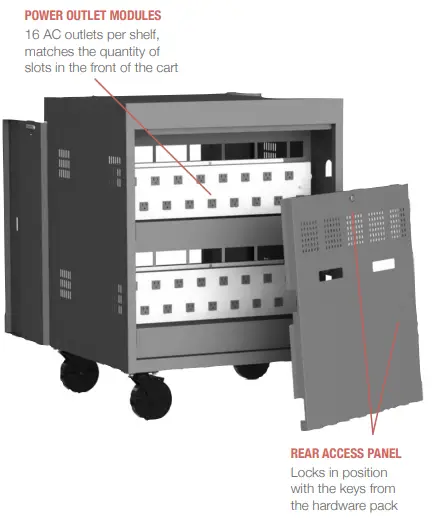 POWER OUTLET MODULES
16 AC outlets per shelf, matches the quantity of slots in the front of the cart

REAR ACCESS PANEL
Locks in position with the keys from the hardware pack