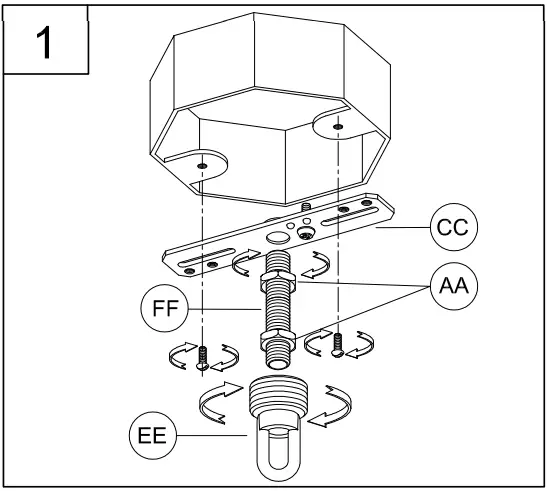 1

CC

AA

FF

EE