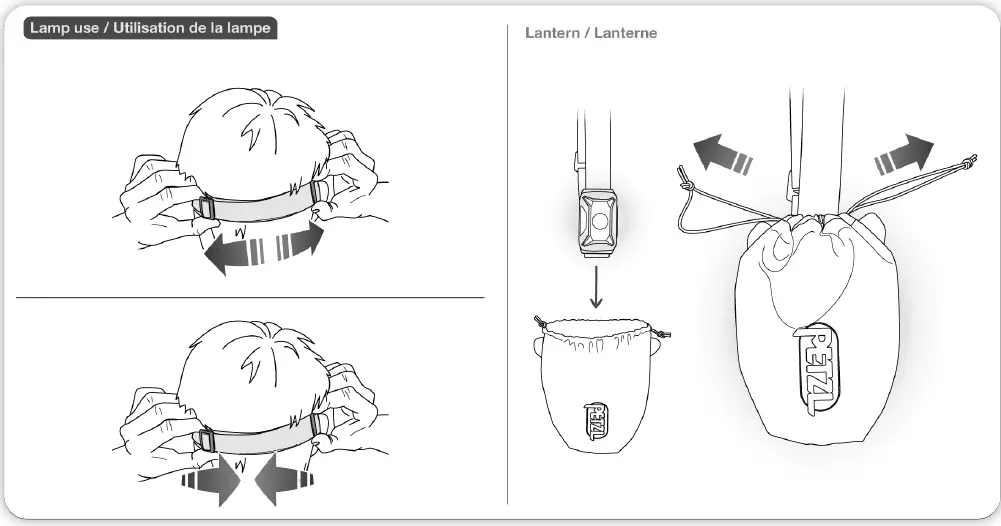 Lamp use / Utilisation de la lampe

Lantern / Lanterne

PETZL

PETZL