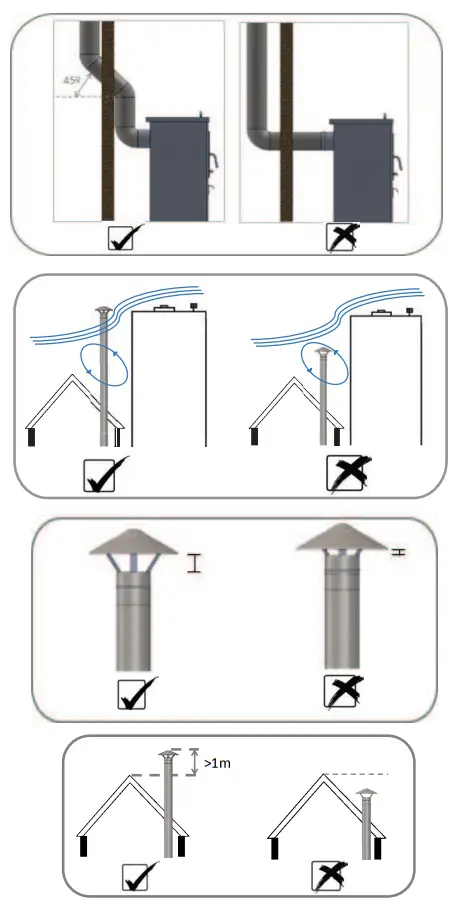 45º

>1m