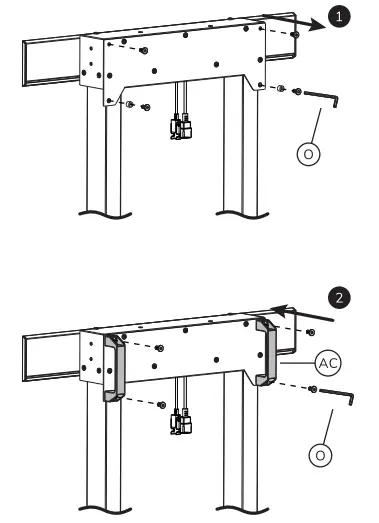 1

O

2

AC

O